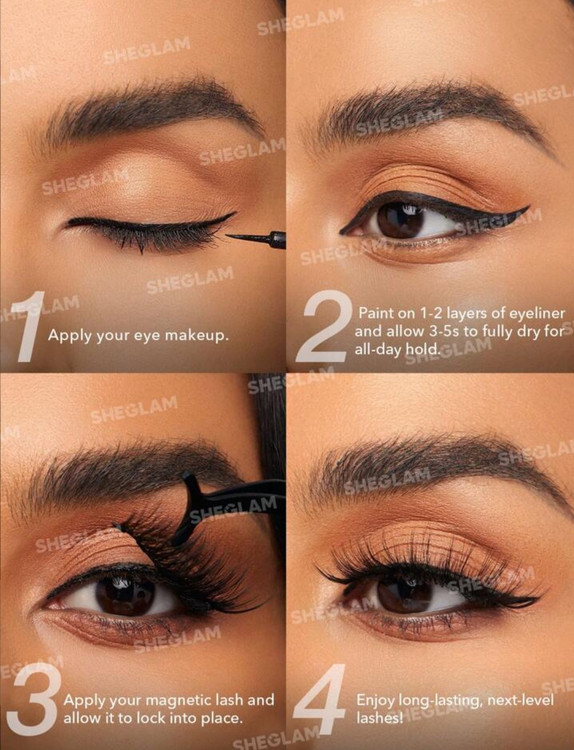 SHEGLAM

1 Apply your eye makeup.

2 Paint on 1-2 layers of eyeliner and allow 3-5s to fully dry for all-day hold.

3 Apply your magnetic lash and allow it to lock into place.

4 Enjoy long-lasting, next-level lashes!